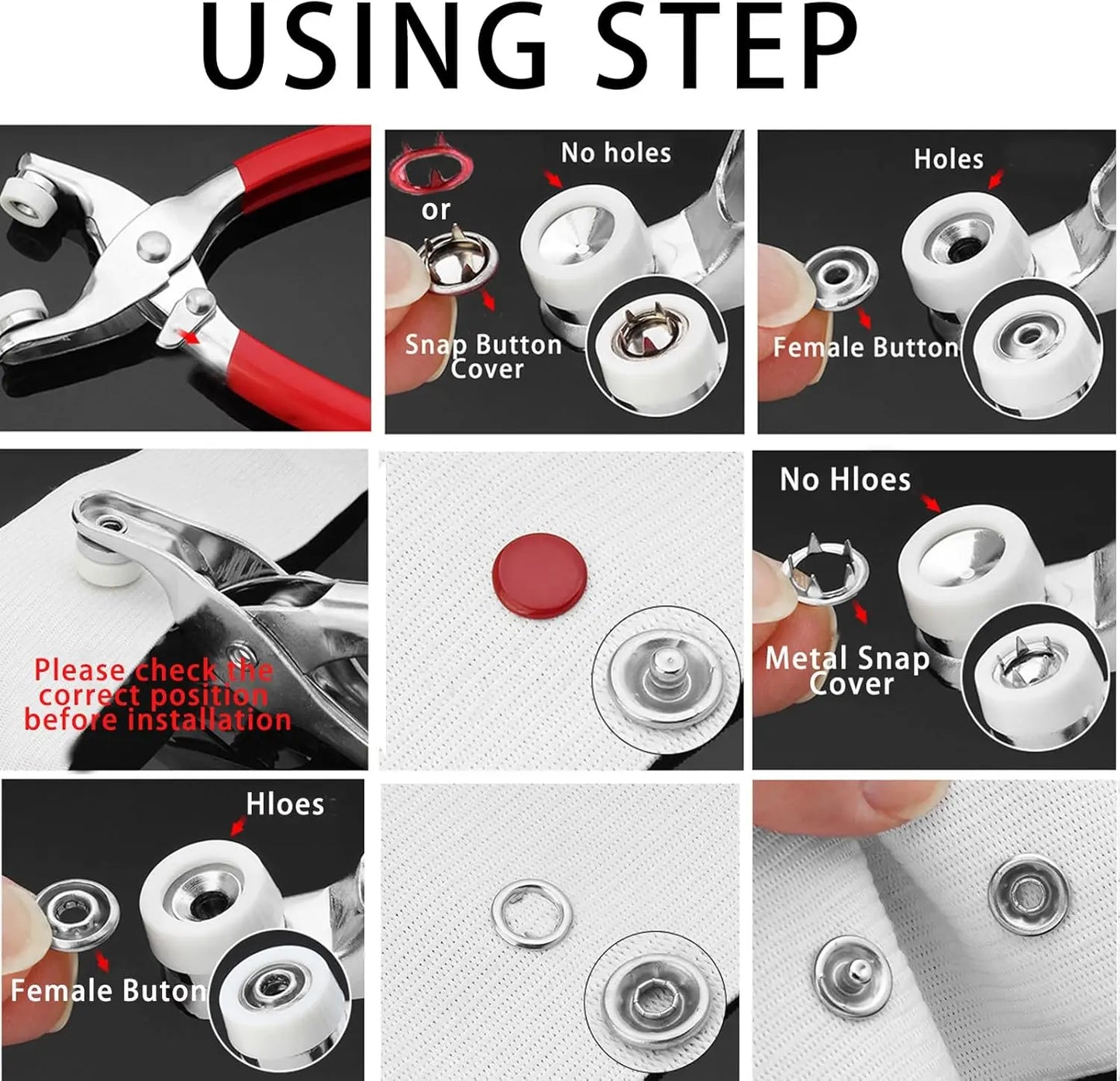 USING STEP

No holes

or

Snap Button Cover

Holes

Female Button

Please check the correct position before installation

No Hloes

Metal Snap Cover

Hloes

Female Buton